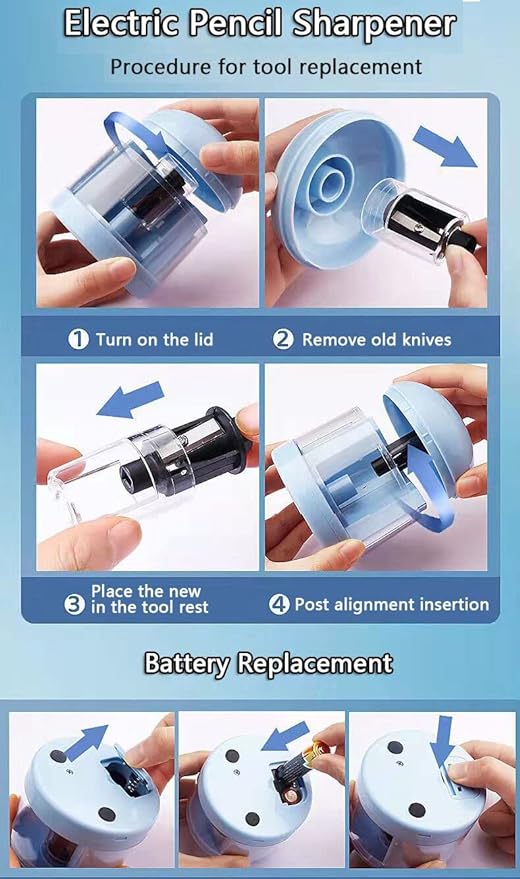 Electric Pencil Sharpener

Procedure for tool replacement

1 Turn on the lid

2 Remove old knives

3 Place the new in the tool rest

4 Post alignment insertion

Battery Replacement